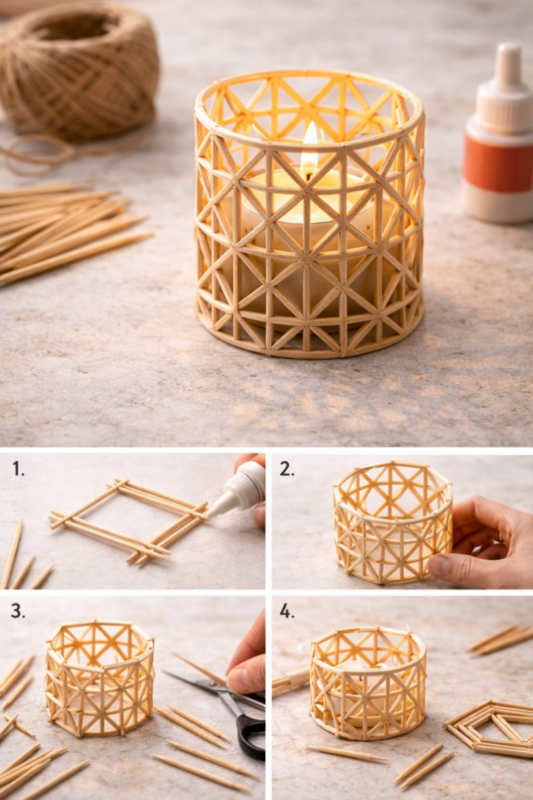 1.

2.

3.

4.